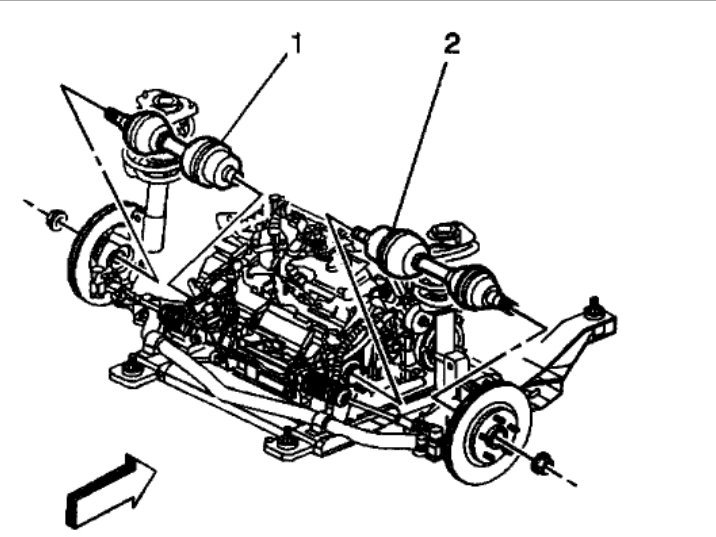 1
2