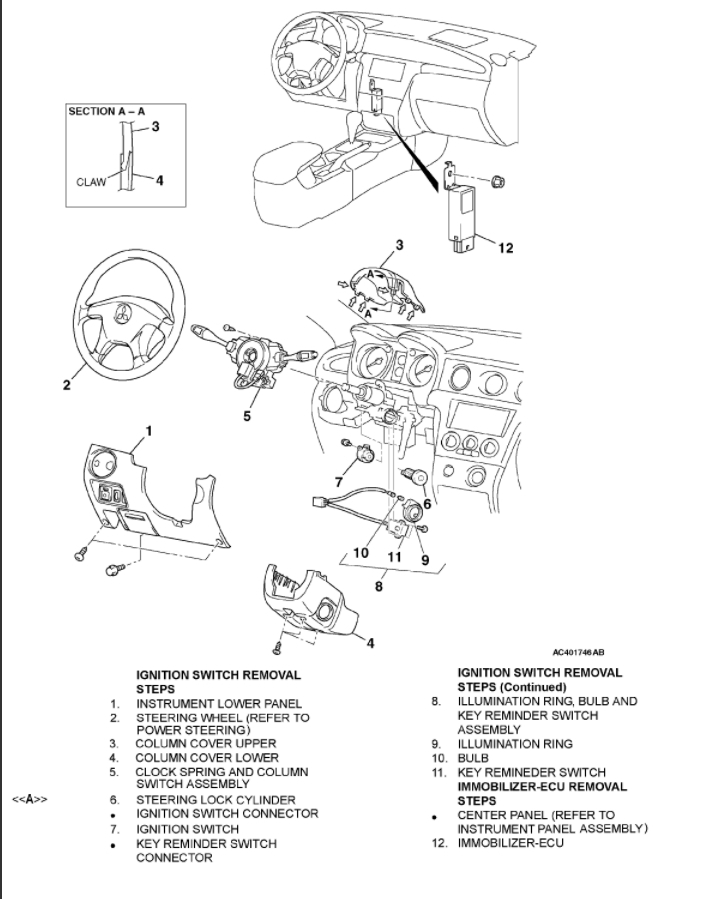 SECTION A – A
3
CLAW
4

12
3
A
A
2
5
1
7
6
10
11
9
8
4
AC401746AB

IGNITION SWITCH REMOVAL STEPS
1. INSTRUMENT LOWER PANEL
2. STEERING WHEEL (REFER TO POWER STEERING)
3. COLUMN COVER UPPER
4. COLUMN COVER LOWER
5. CLOCK SPRING AND COLUMN SWITCH ASSEMBLY
<<A>> 6. STEERING LOCK CYLINDER
• IGNITION SWITCH CONNECTOR
7. IGNITION SWITCH
• KEY REMINDER SWITCH CONNECTOR

IGNITION SWITCH REMOVAL STEPS (Continued)
8. ILLUMINATION RING, BULB AND KEY REMINDER SWITCH ASSEMBLY
9. ILLUMINATION RING
10. BULB
11. KEY REMINEDER SWITCH
IMMOBILIZER-ECU REMOVAL STEPS
• CENTER PANEL (REFER TO INSTRUMENT PANEL ASSEMBLY)
12. IMMOBILIZER-ECU