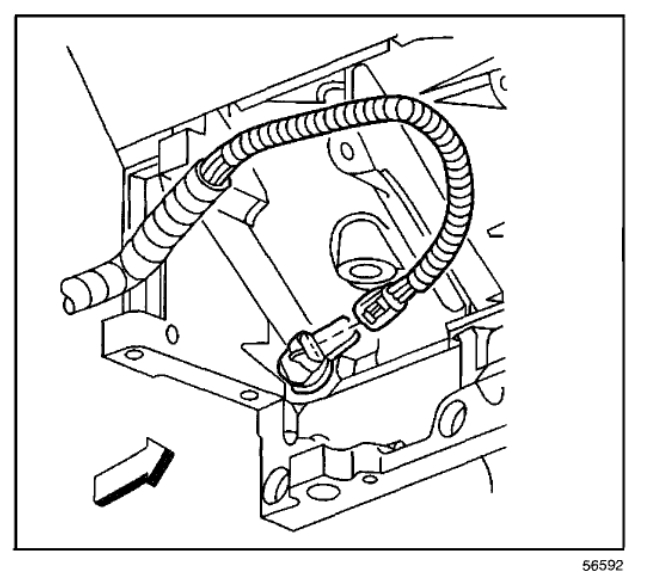 56592