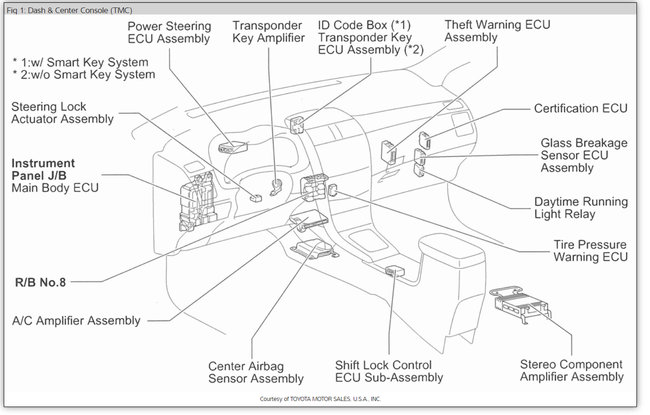 Fig 1: Dash & Center Console (TMC)

Power Steering ECU Assembly

Transponder Key Amplifier

ID Code Box (*1) Transponder Key ECU Assembly (*2)

Theft Warning ECU Assembly

* 1:w/ Smart Key System
* 2:w/o Smart Key System

Steering Lock Actuator Assembly

Certification ECU

Glass Breakage Sensor ECU Assembly

Instrument Panel J/B
Main Body ECU

Daytime Running Light Relay

Tire Pressure Warning ECU

R/B No.8

A/C Amplifier Assembly

Center Airbag Sensor Assembly

Shift Lock Control ECU Sub-Assembly

Stereo Component Amplifier Assembly

Courtesy of TOYOTA MOTOR SALES, U.S.A., INC.