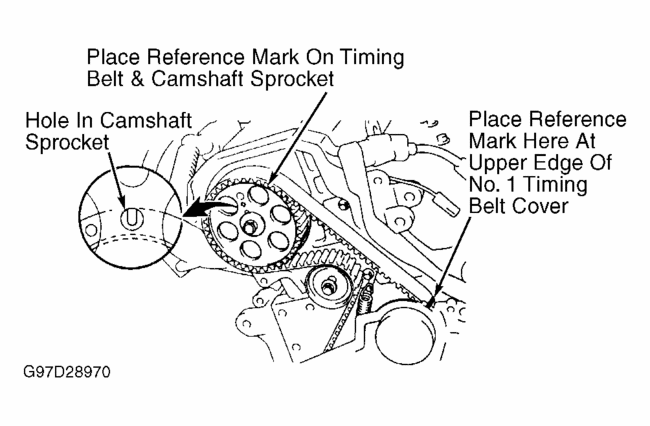 Place Reference Mark On Timing Belt & Camshaft Sprocket

Hole In Camshaft Sprocket

Place Reference Mark Here At Upper Edge Of No. 1 Timing Belt Cover

G97D28970