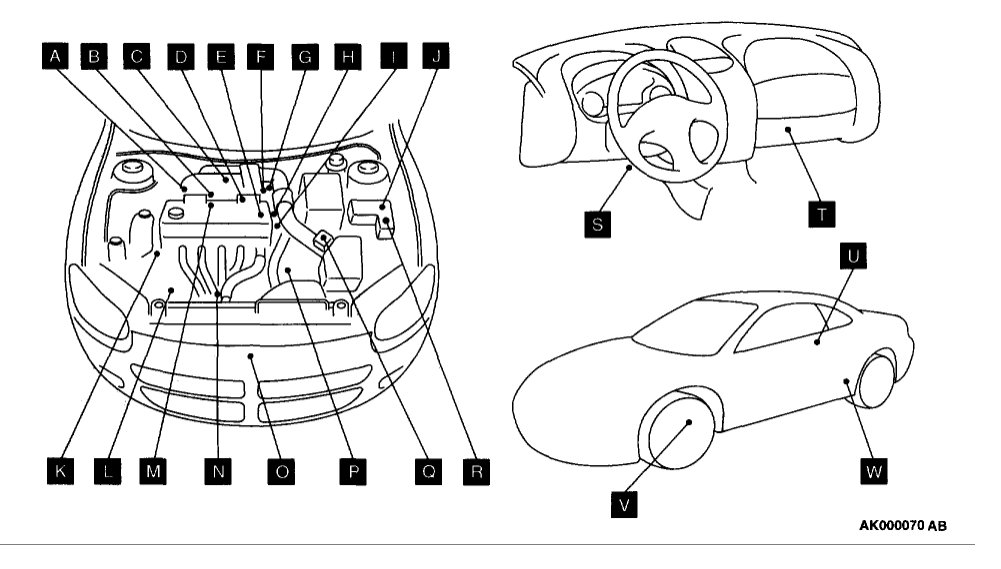 A B C D E F G H I J

K L M N O P Q R

S T

U

V W

AK000070 AB