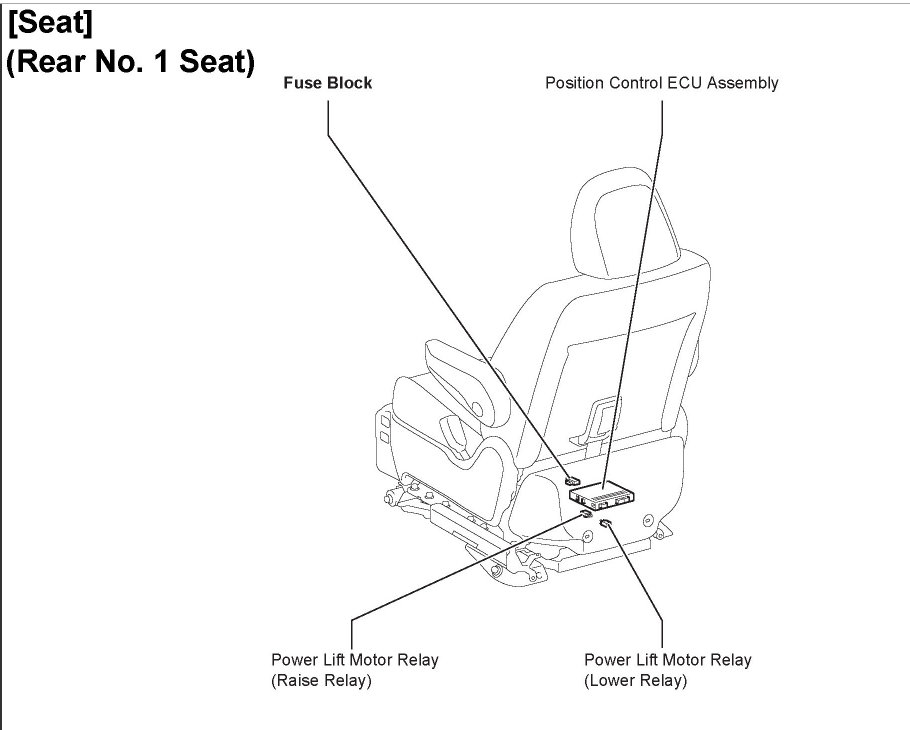 [Seat]
(Rear No. 1 Seat)

Fuse Block

Position Control ECU Assembly

Power Lift Motor Relay
(Raise Relay)

Power Lift Motor Relay
(Lower Relay)