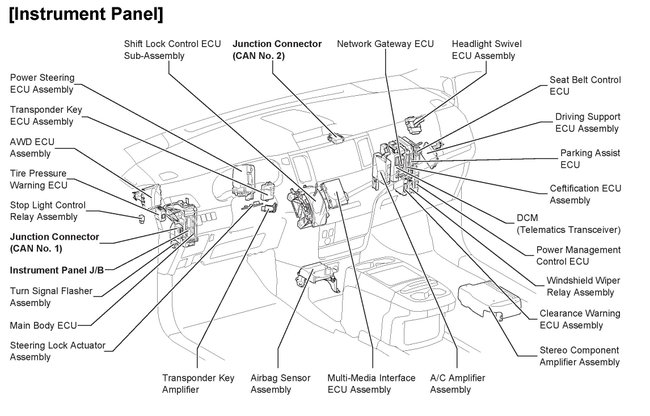 [Instrument Panel]

Shift Lock Control ECU Sub-Assembly

Junction Connector (CAN No. 2)

Network Gateway ECU

Headlight Swivel ECU Assembly

Power Steering ECU Assembly

Transponder Key ECU Assembly

AWD ECU Assembly

Tire Pressure Warning ECU

Stop Light Control Relay Assembly

Junction Connector (CAN No. 1)

Instrument Panel J/B

Turn Signal Flasher Assembly

Main Body ECU

Steering Lock Actuator Assembly

Seat Belt Control ECU

Driving Support ECU Assembly

Parking Assist ECU

Ceftification ECU Assembly

DCM (Telematics Transceiver)

Power Management Control ECU

Windshield Wiper Relay Assembly

Clearance Warning ECU Assembly

Stereo Component Amplifier Assembly

Transponder Key Amplifier

Airbag Sensor Assembly

Multi-Media Interface ECU Assembly

A/C Amplifier Assembly