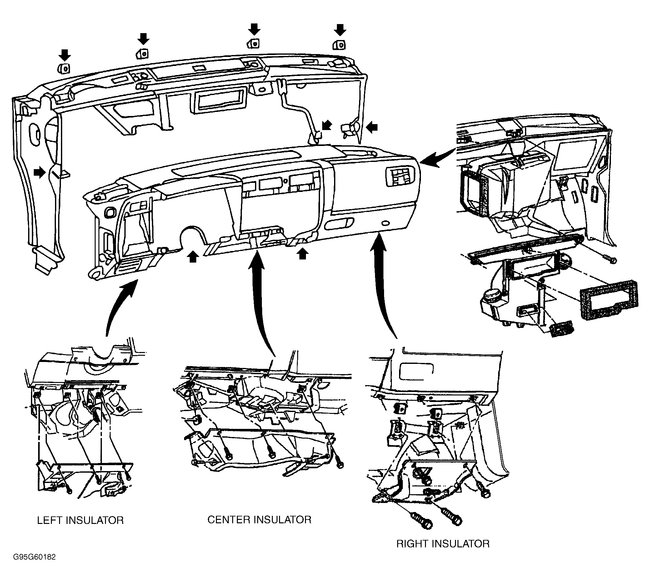 LEFT INSULATOR

CENTER INSULATOR

RIGHT INSULATOR

G95G60182