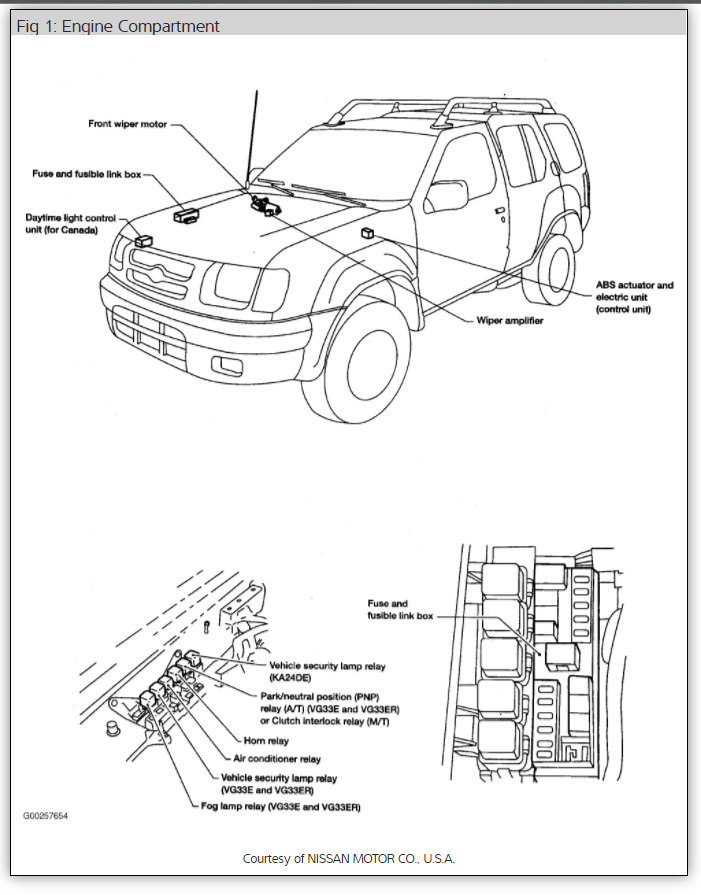 Fig 1: Engine Compartment

Front wiper motor

Fuse and fusible link box

Daytime light control unit (for Canada)

ABS actuator and electric unit (control unit)

Wiper amplifier

Fuse and fusible link box

Vehicle security lamp relay (KA24DE)

Park/neutral position (PNP) relay (A/T) (VG33E and VG33ER) or Clutch interlock relay (M/T)

Horn relay

Air conditioner relay

Vehicle security lamp relay (VG33E and VG33ER)

Fog lamp relay (VG33E and VG33ER)

G00257654

Courtesy of NISSAN MOTOR CO., U.S.A.