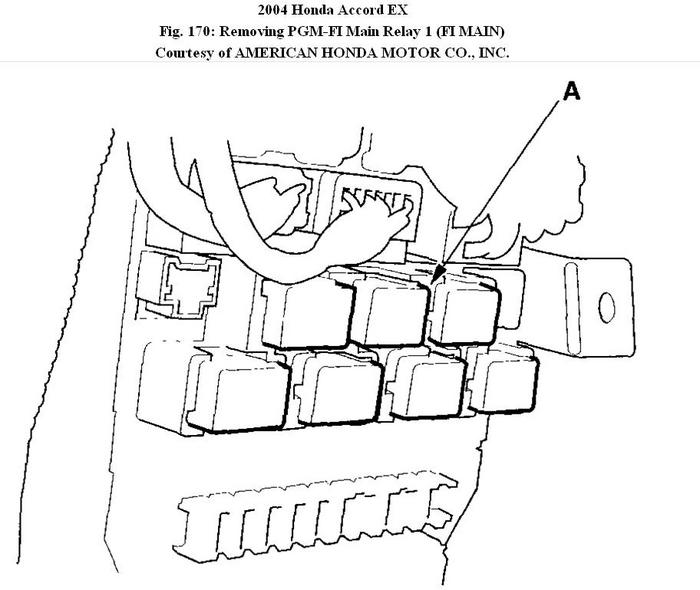 2004 Honda Accord EX
Fig. 170: Removing PGM-FI Main Relay 1 (FI MAIN)
Courtesy of AMERICAN HONDA MOTOR CO., INC.

A