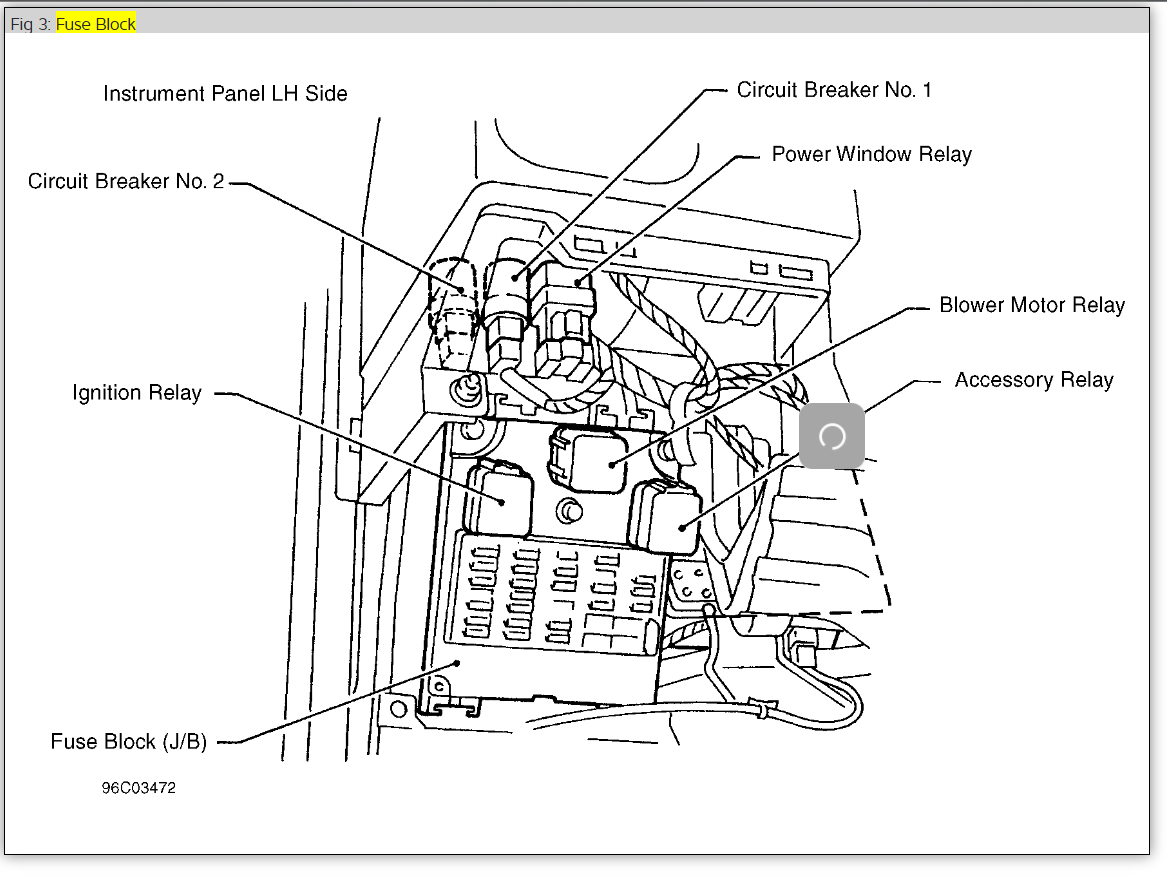 Fig 3: Fuse Block

Instrument Panel LH Side

Circuit Breaker No. 1

Power Window Relay

Circuit Breaker No. 2

Blower Motor Relay

Accessory Relay

Ignition Relay

Fuse Block (J/B)

96C03472