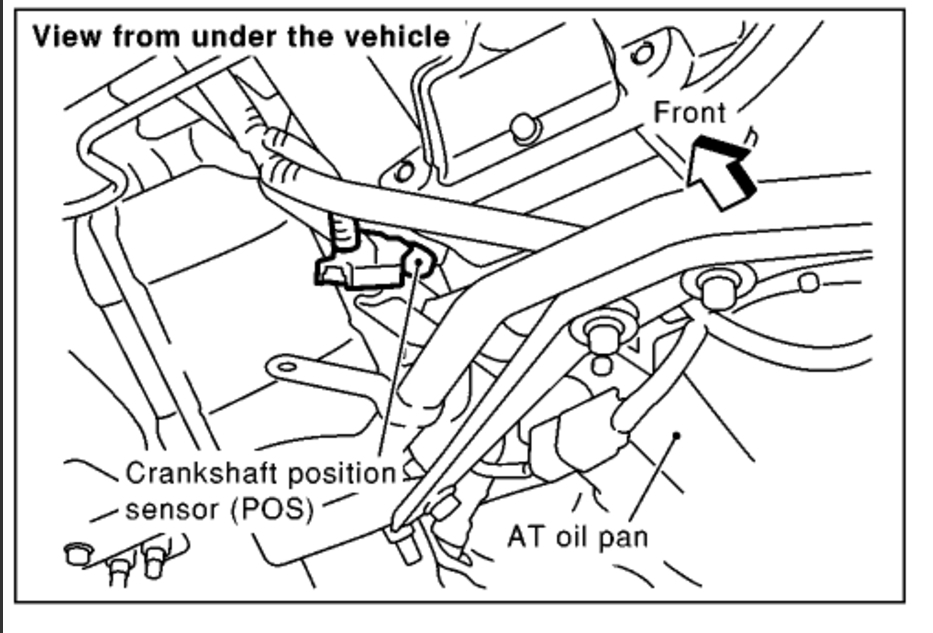 View from under the vehicle

Front

Crankshaft position sensor (POS)

AT oil pan