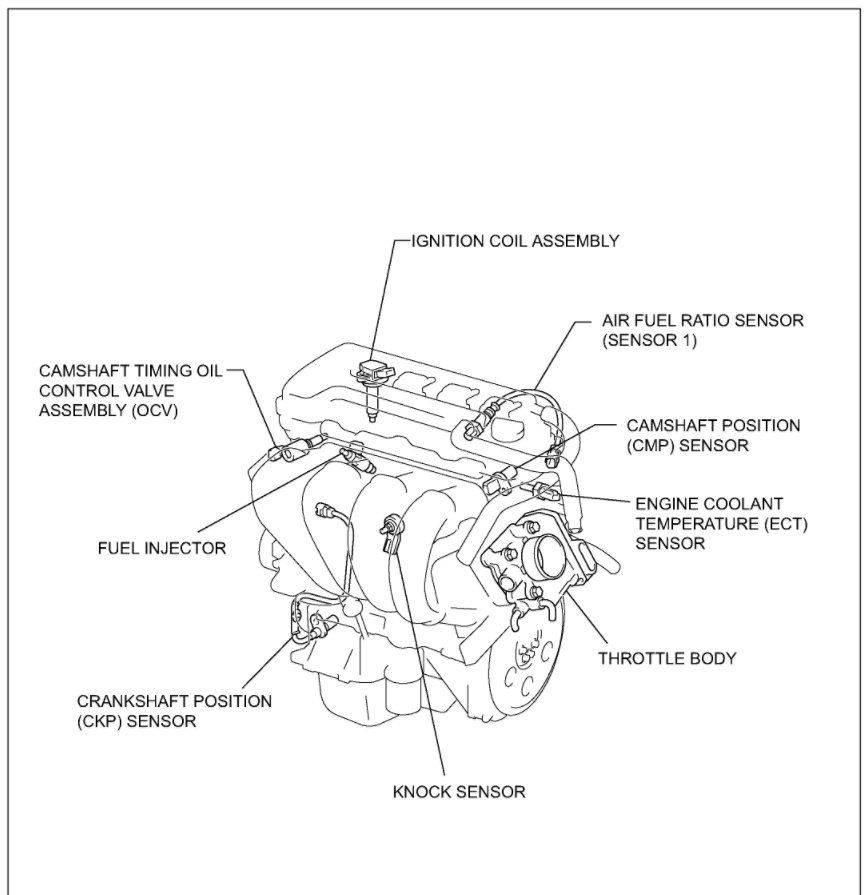 IGNITION COIL ASSEMBLY

AIR FUEL RATIO SENSOR (SENSOR 1)

CAMSHAFT TIMING OIL CONTROL VALVE ASSEMBLY (OCV)

CAMSHAFT POSITION (CMP) SENSOR

ENGINE COOLANT TEMPERATURE (ECT) SENSOR

FUEL INJECTOR

THROTTLE BODY

CRANKSHAFT POSITION (CKP) SENSOR

KNOCK SENSOR