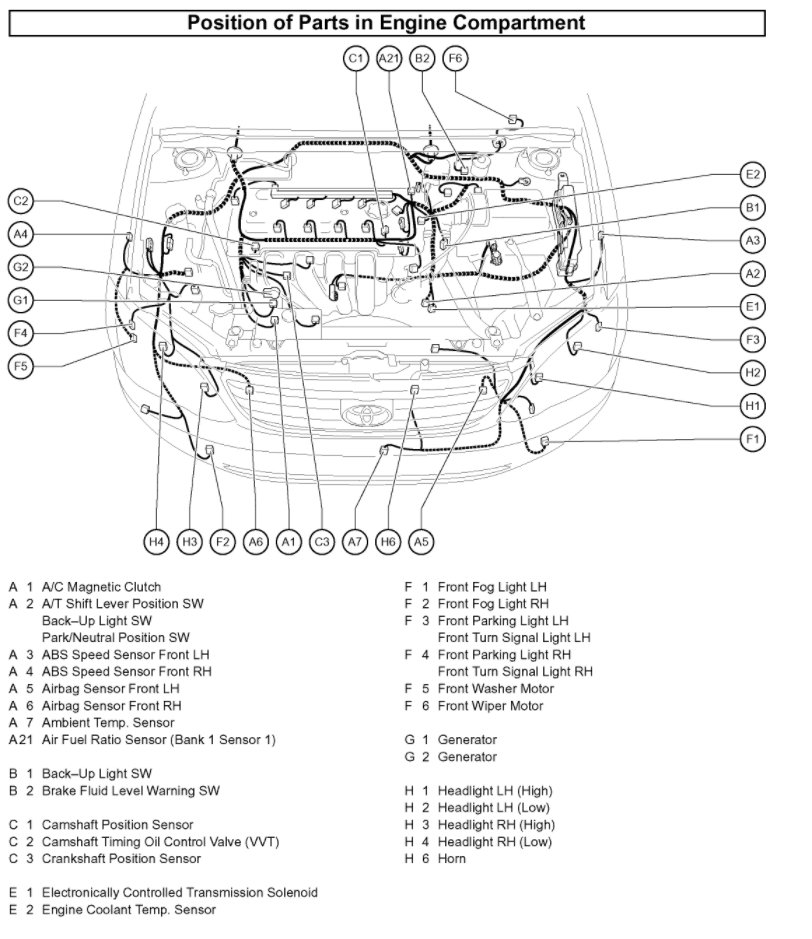 Position of Parts in Engine Compartment

C1 A21 B2 F6

C2
A4
G2
G1
F4
F5

E2
B1
A3
A2
E1
F3
H2
H1
F1

H4 H3 F2 A6 A1 C3 A7 H6 A5

A 1 A/C Magnetic Clutch
A 2 A/T Shift Lever Position SW
Back–Up Light SW
Park/Neutral Position SW
A 3 ABS Speed Sensor Front LH
A 4 ABS Speed Sensor Front RH
A 5 Airbag Sensor Front LH
A 6 Airbag Sensor Front RH
A 7 Ambient Temp. Sensor
A21 Air Fuel Ratio Sensor (Bank 1 Sensor 1)

B 1 Back–Up Light SW
B 2 Brake Fluid Level Warning SW

C 1 Camshaft Position Sensor
C 2 Camshaft Timing Oil Control Valve (VVT)
C 3 Crankshaft Position Sensor

E 1 Electronically Controlled Transmission Solenoid
E 2 Engine Coolant Temp. Sensor

F 1 Front Fog Light LH
F 2 Front Fog Light RH
F 3 Front Parking Light LH
Front Turn Signal Light LH
F 4 Front Parking Light RH
Front Turn Signal Light RH
F 5 Front Washer Motor
F 6 Front Wiper Motor

G 1 Generator
G 2 Generator

H 1 Headlight LH (High)
H 2 Headlight LH (Low)
H 3 Headlight RH (High)
H 4 Headlight RH (Low)
H 6 Horn