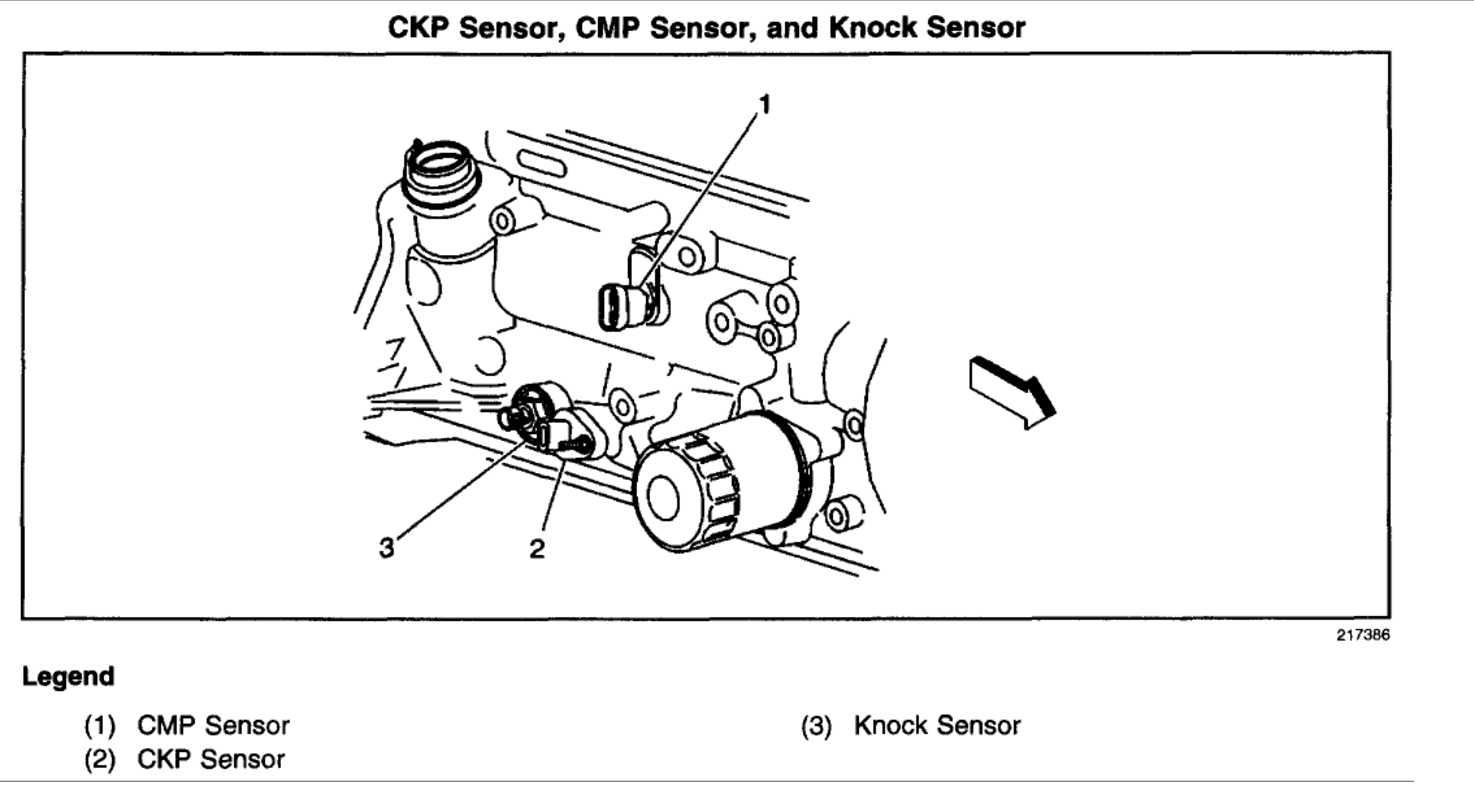 CKP Sensor, CMP Sensor, and Knock Sensor

1

3

2

217386

Legend

(1) CMP Sensor
(2) CKP Sensor

(3) Knock Sensor