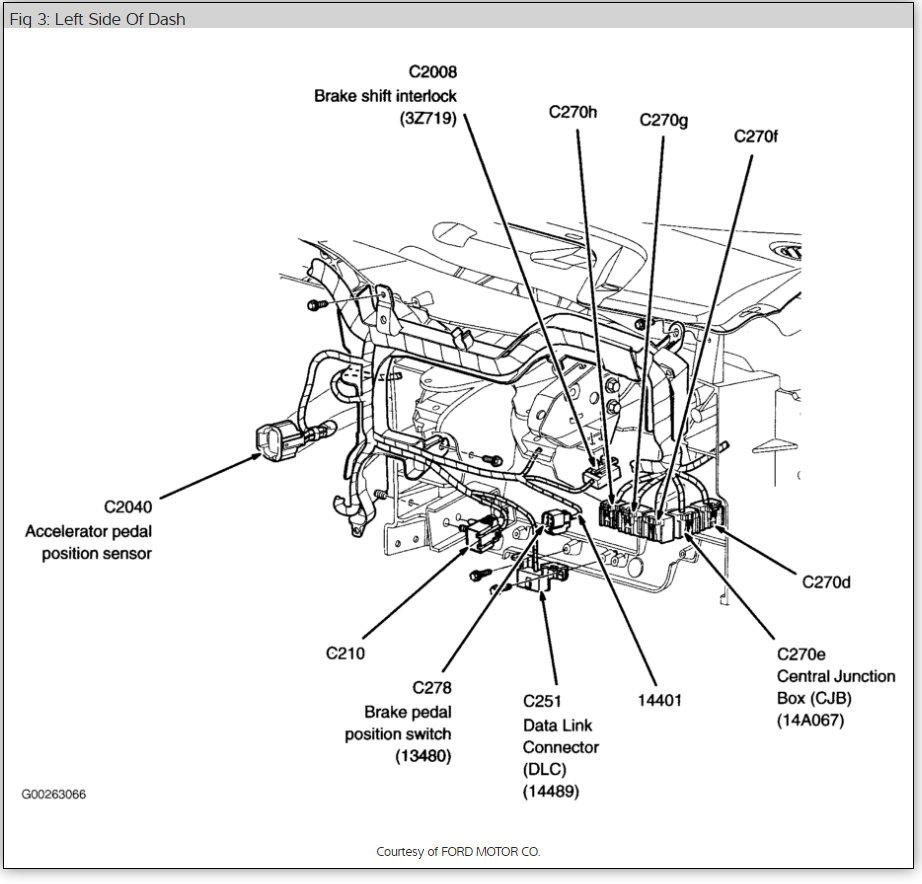 Fig 3: Left Side Of Dash

C2008
Brake shift interlock
(3Z719)

C270h

C270g

C270f

C2040
Accelerator pedal
position sensor

C270d

C210

C270e
Central Junction
Box (CJB)
(14A067)

C278
Brake pedal
position switch
(13480)

C251
Data Link
Connector
(DLC)
(14489)

14401

G00263066

Courtesy of FORD MOTOR CO.