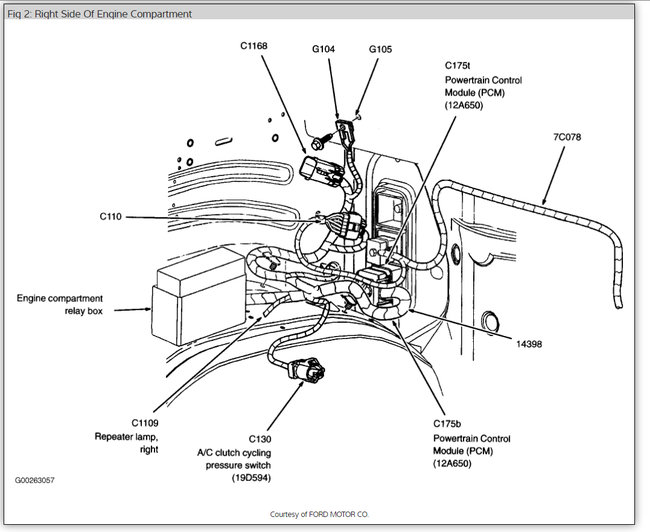 Fig 2: Right Side Of Engine Compartment

C1168

G104

G105

C175t
Powertrain Control
Module (PCM)
(12A650)

7C078

C110

Engine compartment
relay box

14398

C1109
Repeater lamp,
right

C130
A/C clutch cycling
pressure switch
(19D594)

C175b
Powertrain Control
Module (PCM)
(12A650)

G00263057

Courtesy of FORD MOTOR CO.