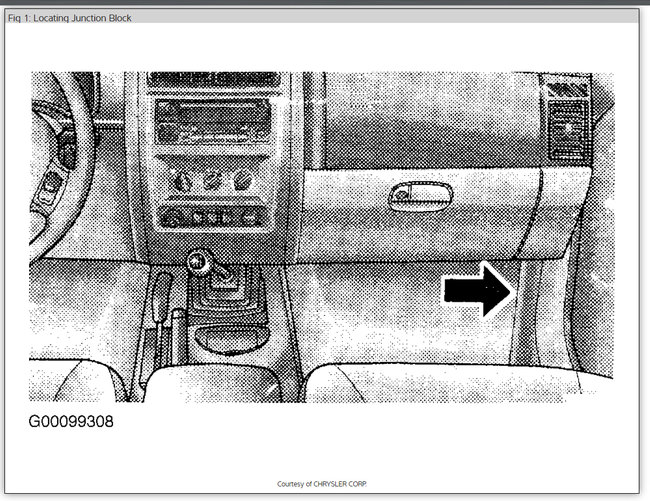 Fig 1: Locating Junction Block

G00099308

Courtesy of CHRYSLER CORP.