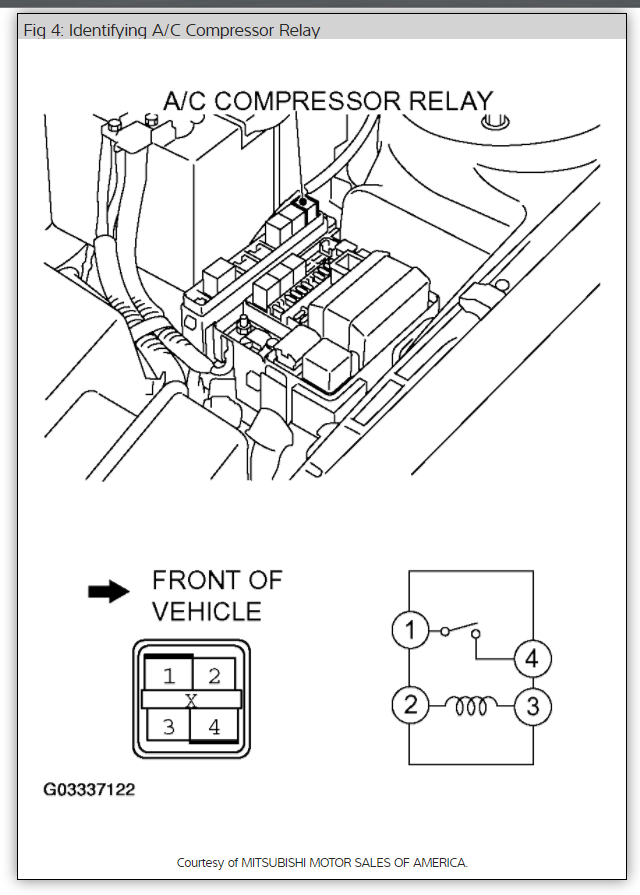 Fig 4: Identifying A/C Compressor Relay

A/C COMPRESSOR RELAY

FRONT OF VEHICLE

1 2
X
3 4

1
4
2
3

G03337122

Courtesy of MITSUBISHI MOTOR SALES OF AMERICA.