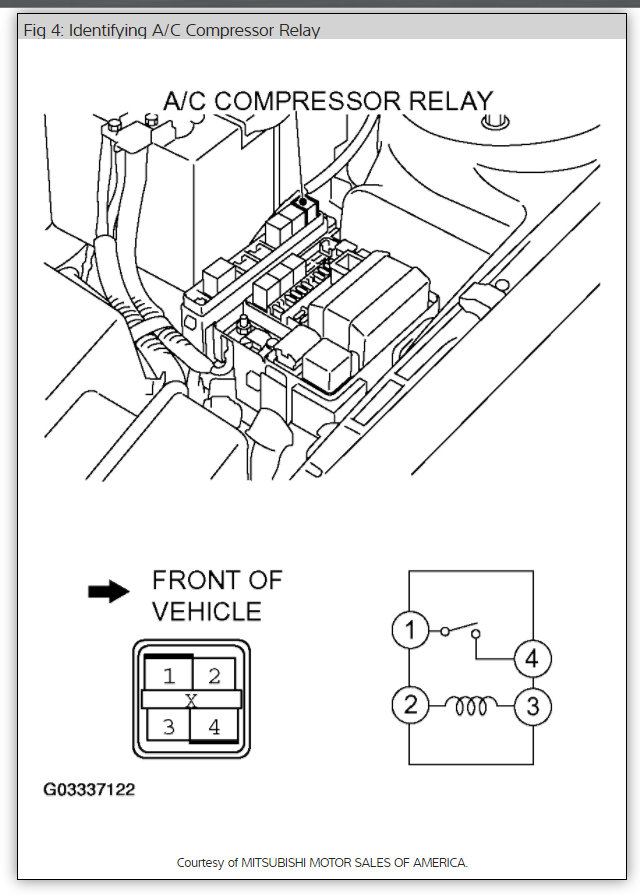 Fig 4: Identifying A/C Compressor Relay

A/C COMPRESSOR RELAY

FRONT OF VEHICLE

1 2
X
3 4

1
4
2
3

G03337122

Courtesy of MITSUBISHI MOTOR SALES OF AMERICA.