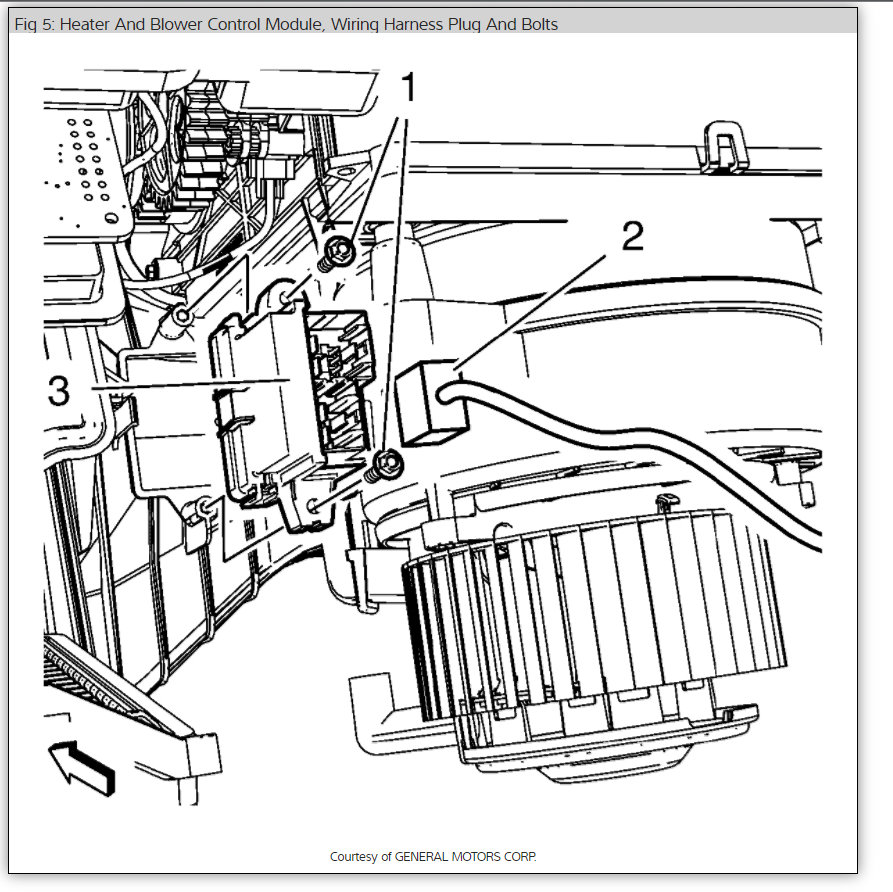 Fig 5: Heater And Blower Control Module, Wiring Harness Plug And Bolts

1

2

3

Courtesy of GENERAL MOTORS CORP.