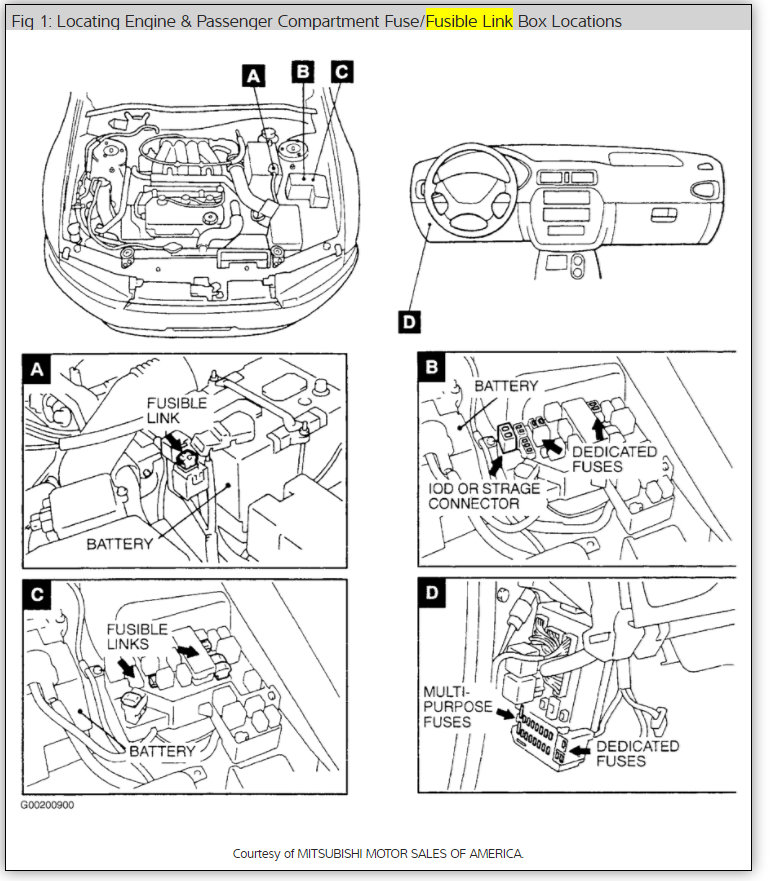 Fig 1: Locating Engine & Passenger Compartment Fuse/Fusible Link Box Locations

A B C

D

A

FUSIBLE LINK

BATTERY

B

BATTERY

DEDICATED FUSES

IOD OR STRAGE CONNECTOR

C

FUSIBLE LINKS

BATTERY

D

MULTI-PURPOSE FUSES

DEDICATED FUSES

G00200900

Courtesy of MITSUBISHI MOTOR SALES OF AMERICA.