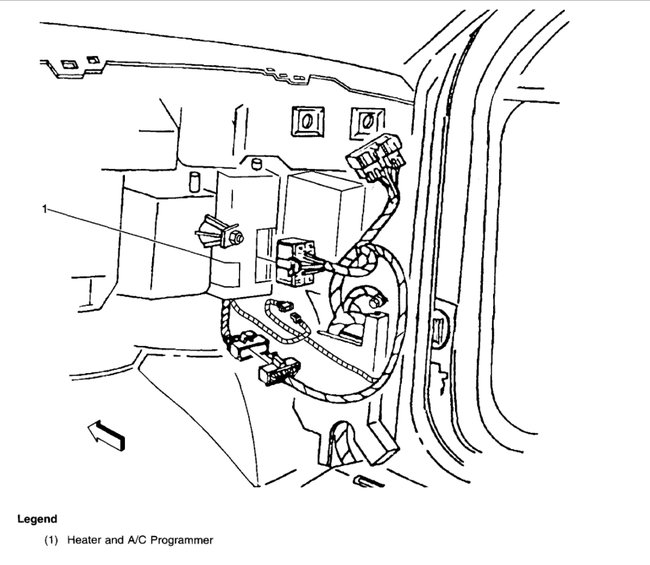 1

Legend

(1) Heater and A/C Programmer