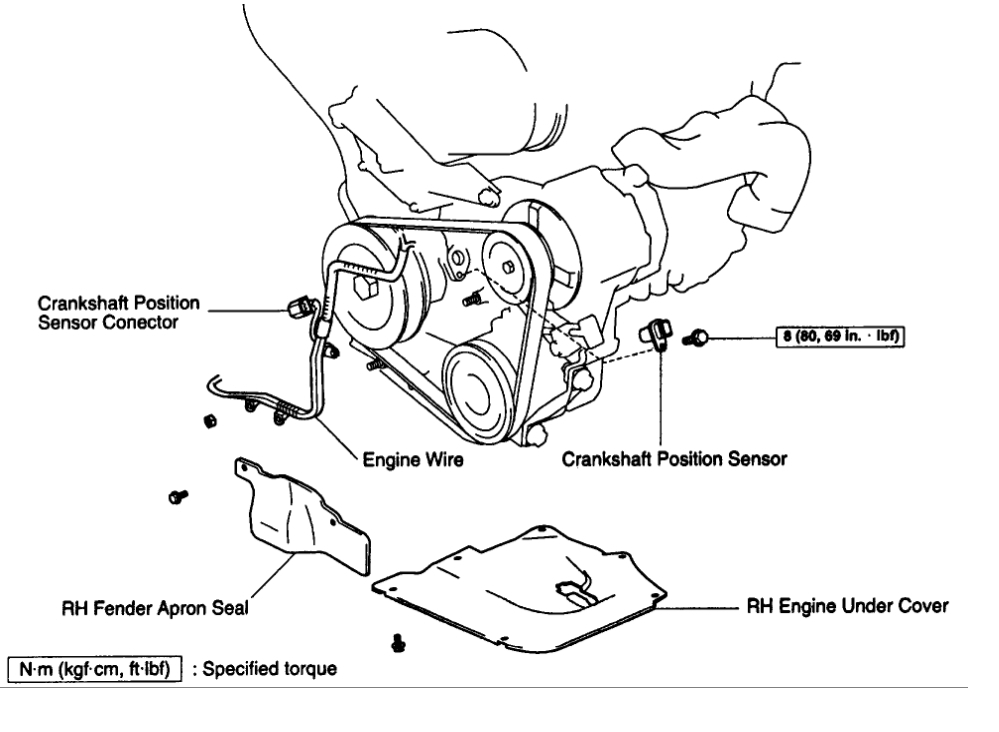 Crankshaft Position Sensor Conector

8 (80, 69 in. · lbf)

Engine Wire

Crankshaft Position Sensor

RH Fender Apron Seal

RH Engine Under Cover

N·m (kgf·cm, ft·lbf) : Specified torque