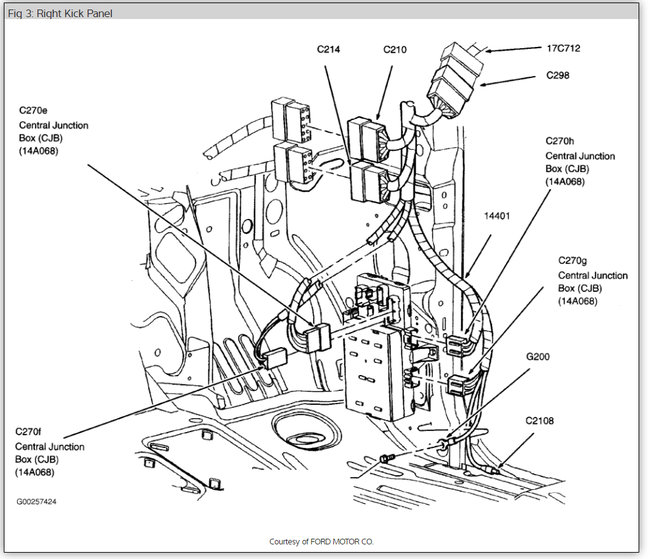 Fig 3: Right Kick Panel

C214

C210

17C712

C298

C270e
Central Junction
Box (CJB)
(14A068)

C270h
Central Junction
Box (CJB)
(14A068)

14401

C270g
Central Junction
Box (CJB)
(14A068)

G200

C2108

C270f
Central Junction
Box (CJB)
(14A068)

G00257424

Courtesy of FORD MOTOR CO.