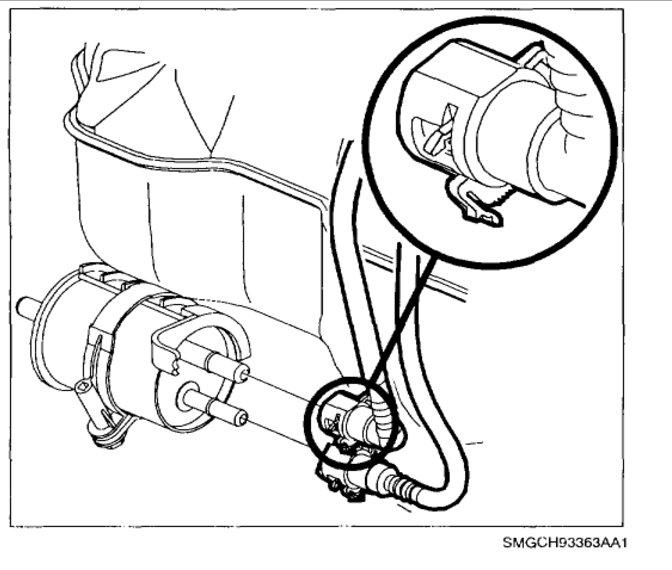 SMGCH93363AA1