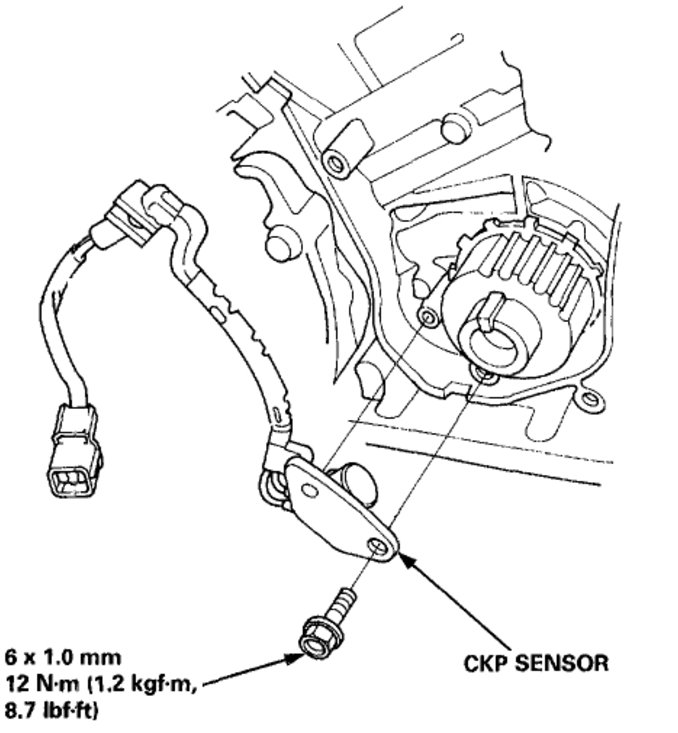 6 x 1.0 mm
12 N·m (1.2 kgf·m, 8.7 lbf·ft)

CKP SENSOR