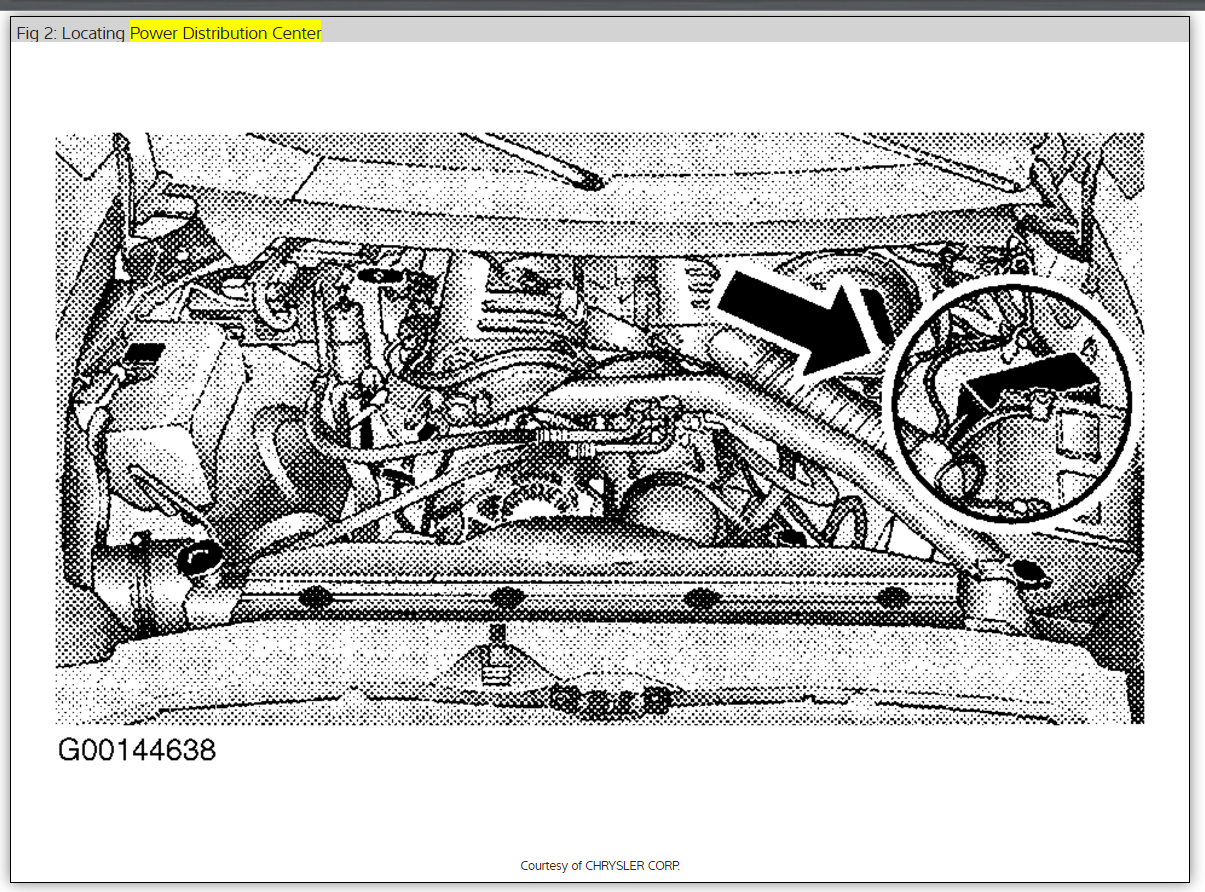 Fig 2: Locating Power Distribution Center

G00144638

Courtesy of CHRYSLER CORP.