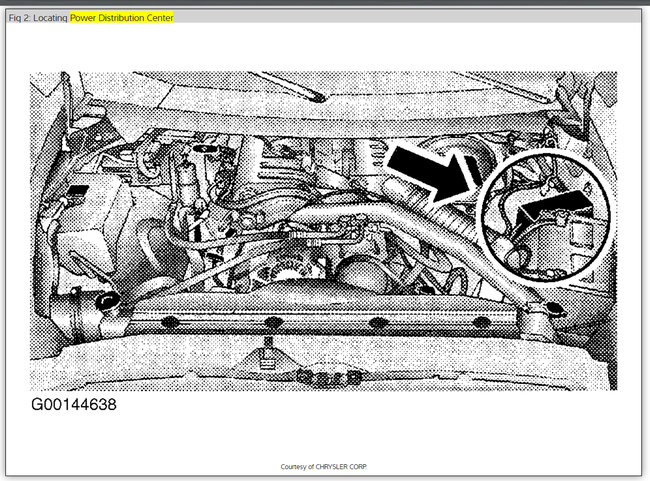 Fig 2: Locating Power Distribution Center

G00144638

Courtesy of CHRYSLER CORP.