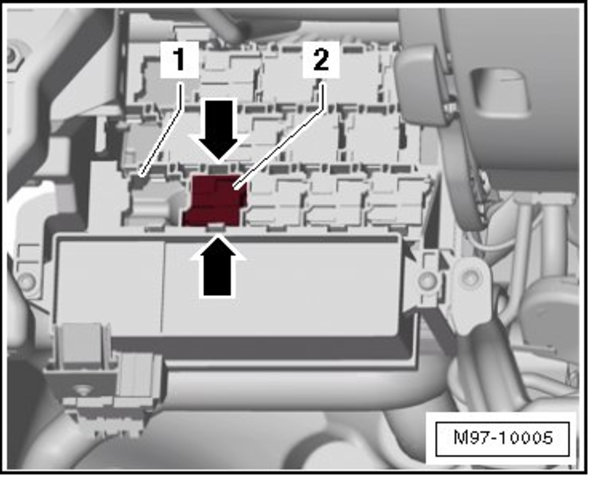 1
2
M97-10005