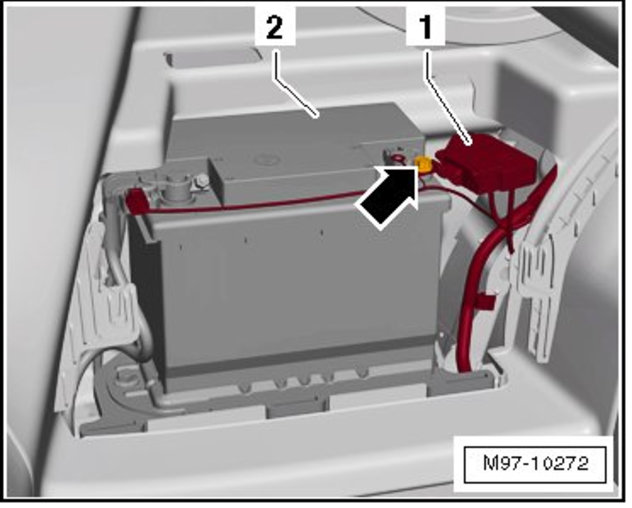 2

1

M97-10272