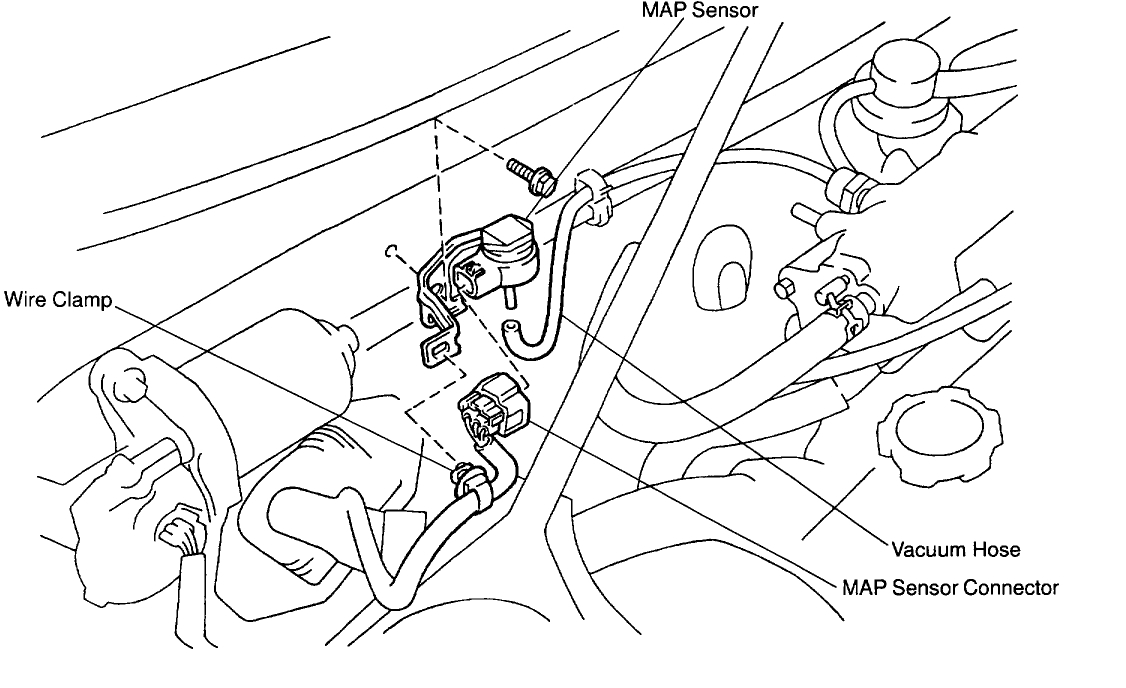 MAP Sensor

Wire Clamp

Vacuum Hose

MAP Sensor Connector