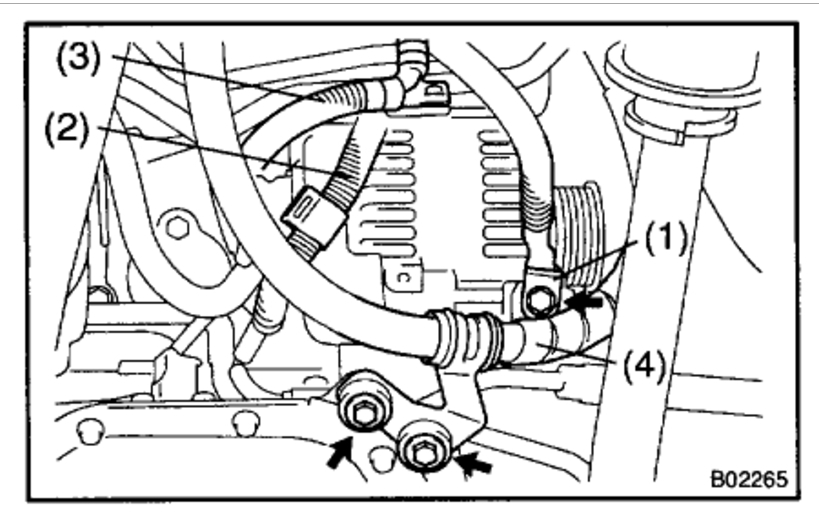 (3)
(2)
(1)
(4)
B02265