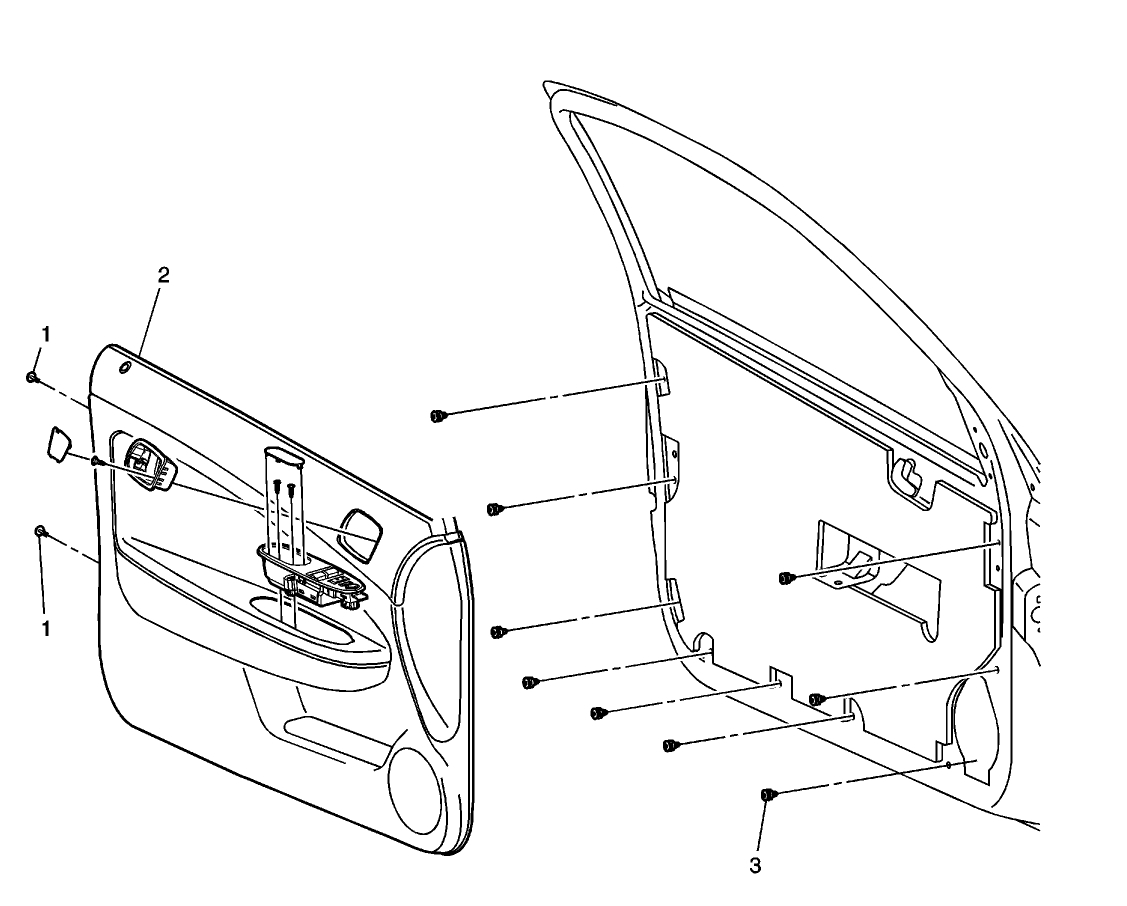 2
1
1
3