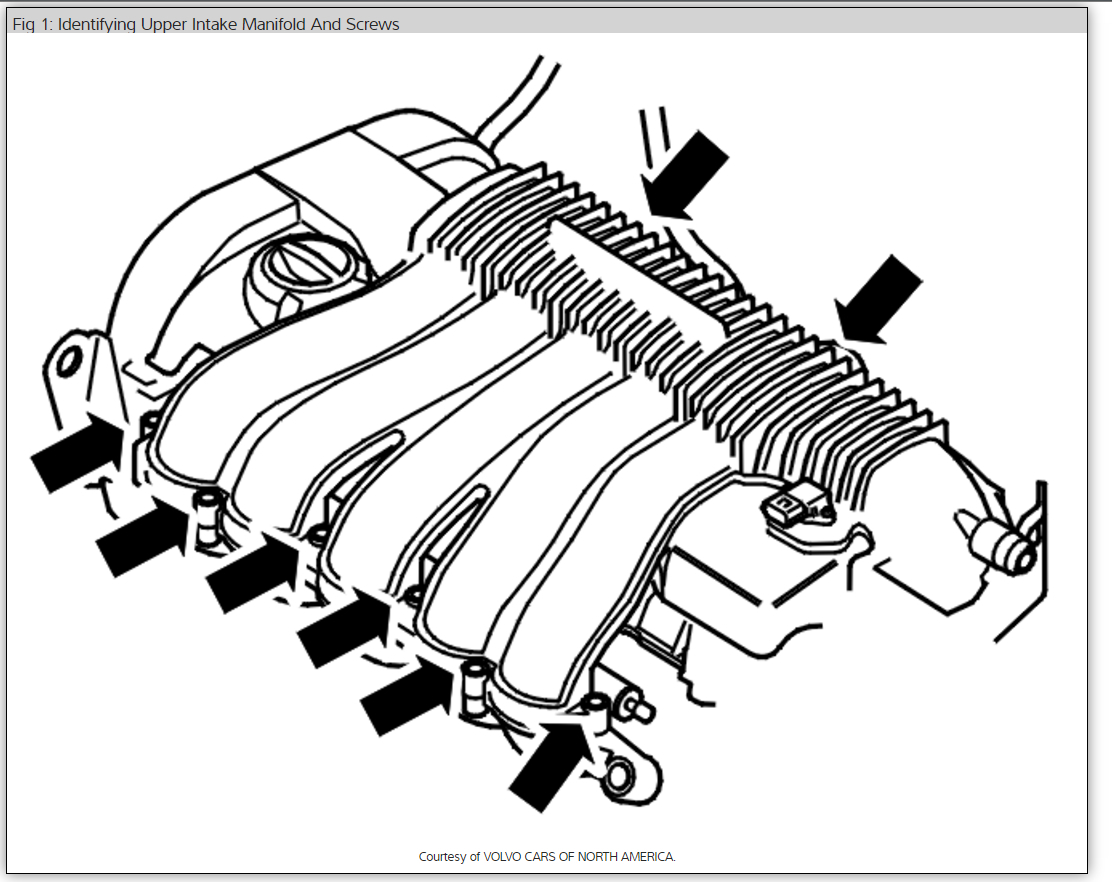 Fig 1: Identifying Upper Intake Manifold And Screws

Courtesy of VOLVO CARS OF NORTH AMERICA.