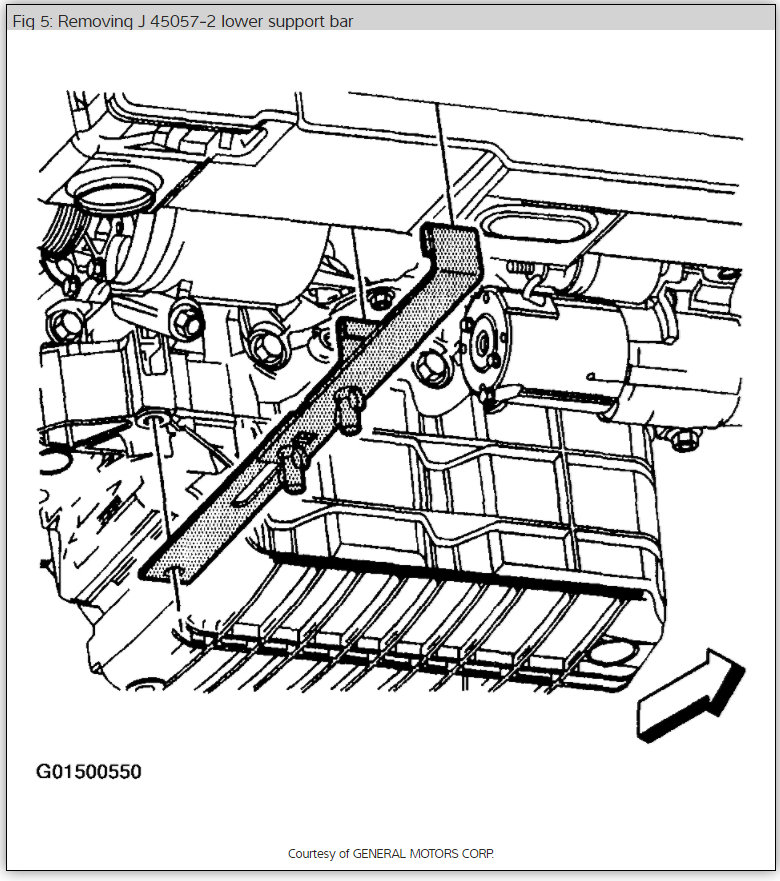 Fig 5: Removing J 45057-2 lower support bar

G01500550

Courtesy of GENERAL MOTORS CORP.