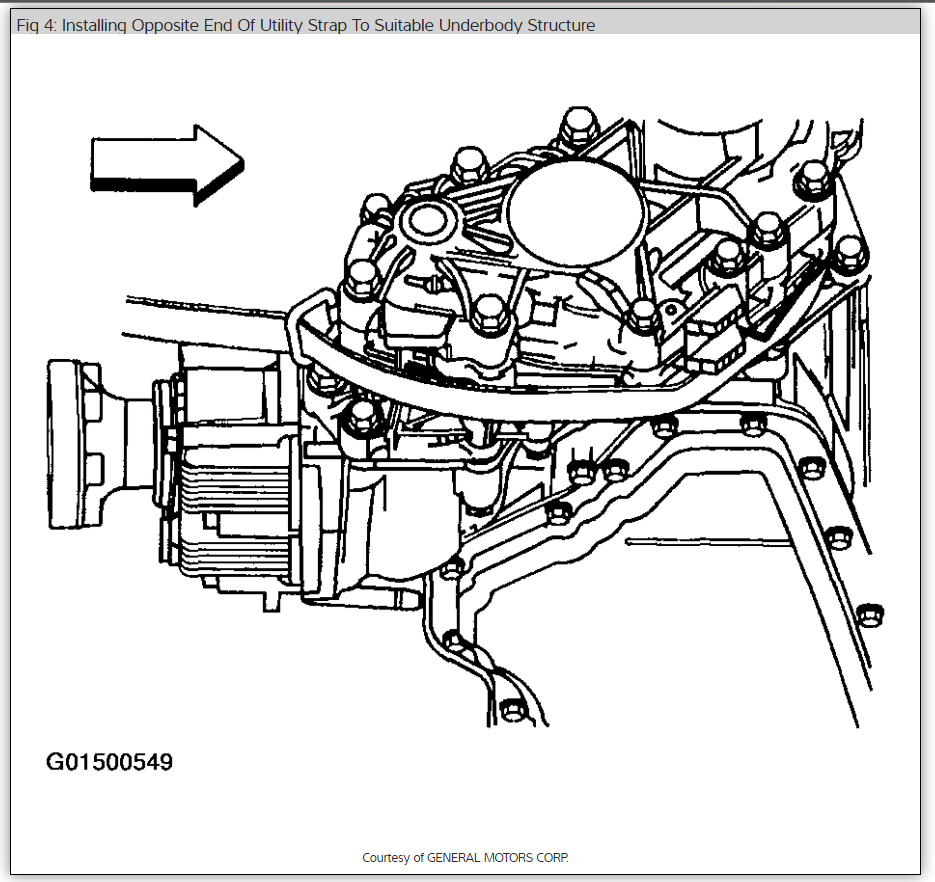 Fig 4: Installing Opposite End Of Utility Strap To Suitable Underbody Structure

G01500549

Courtesy of GENERAL MOTORS CORP.