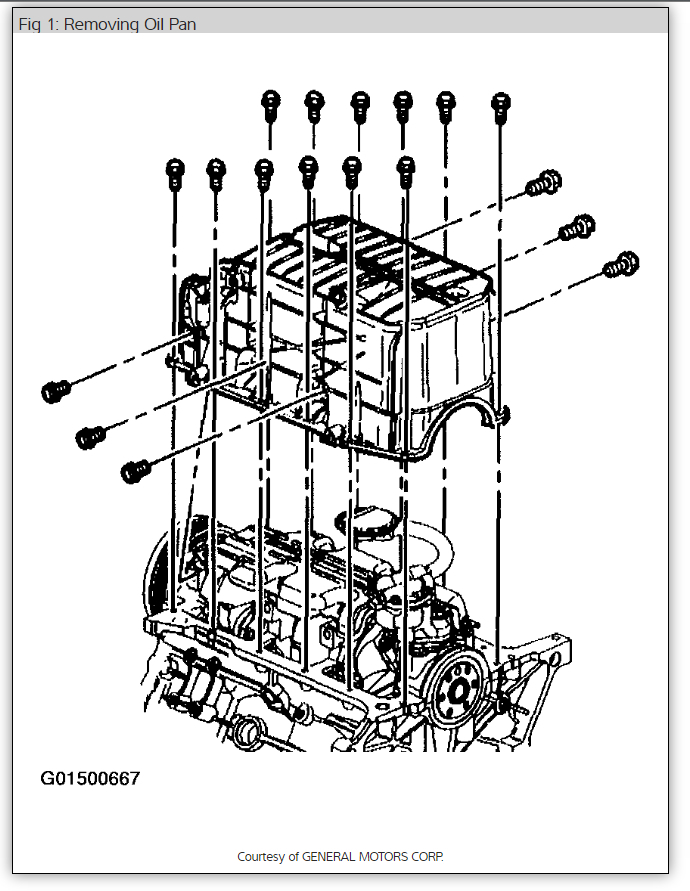 Fig 1: Removing Oil Pan

G01500667

Courtesy of GENERAL MOTORS CORP.