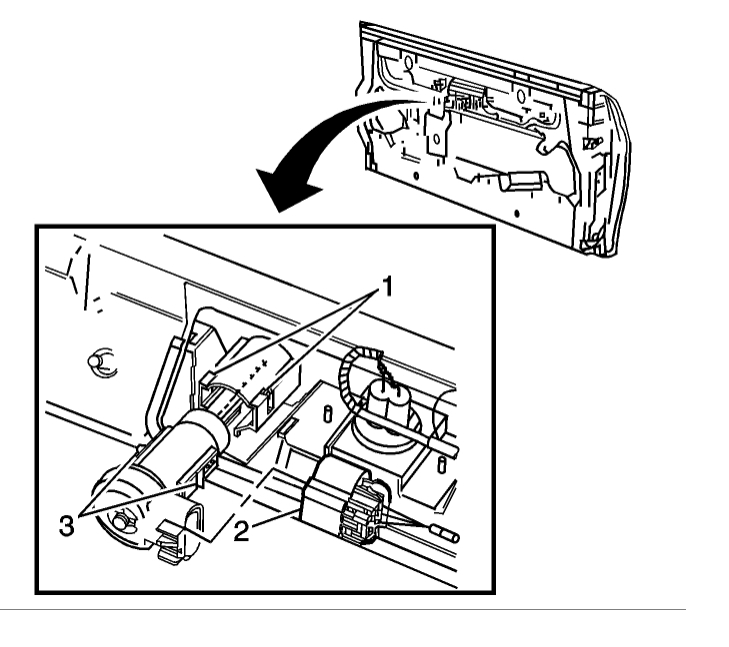 1
3
2