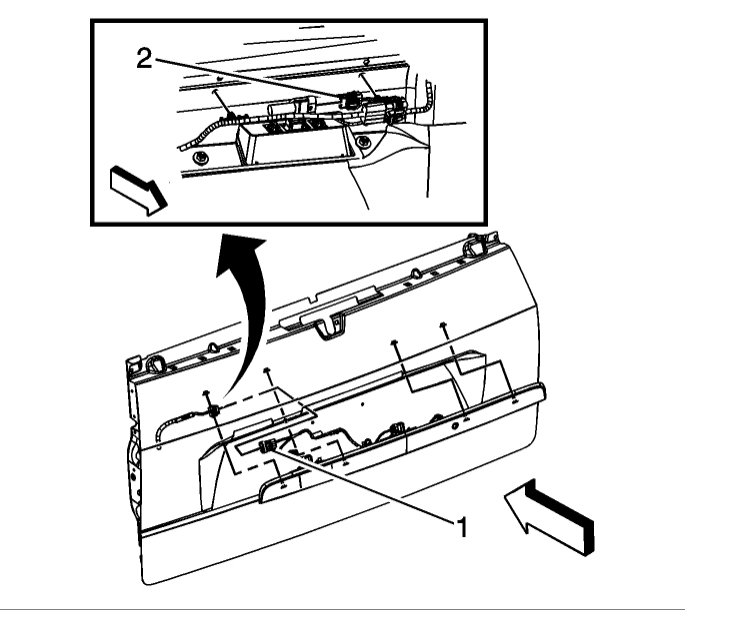 2

1