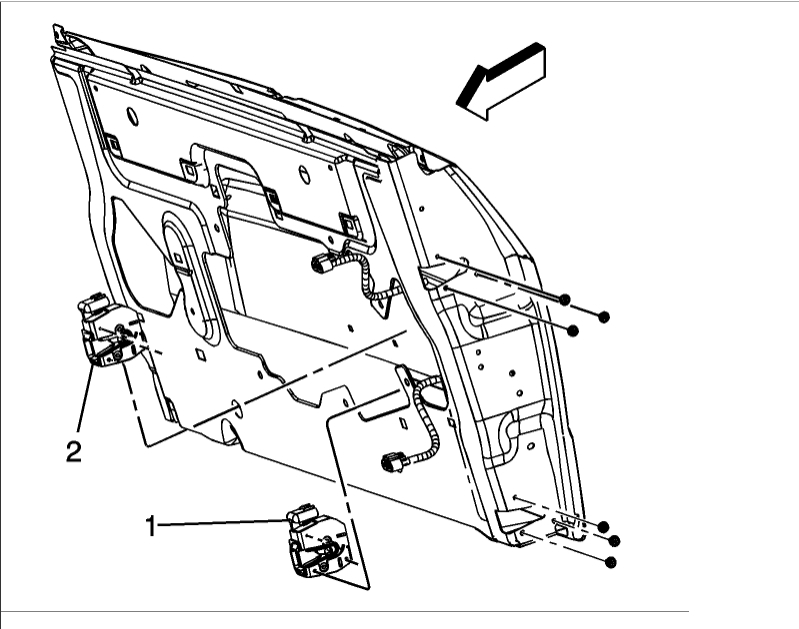 2

1