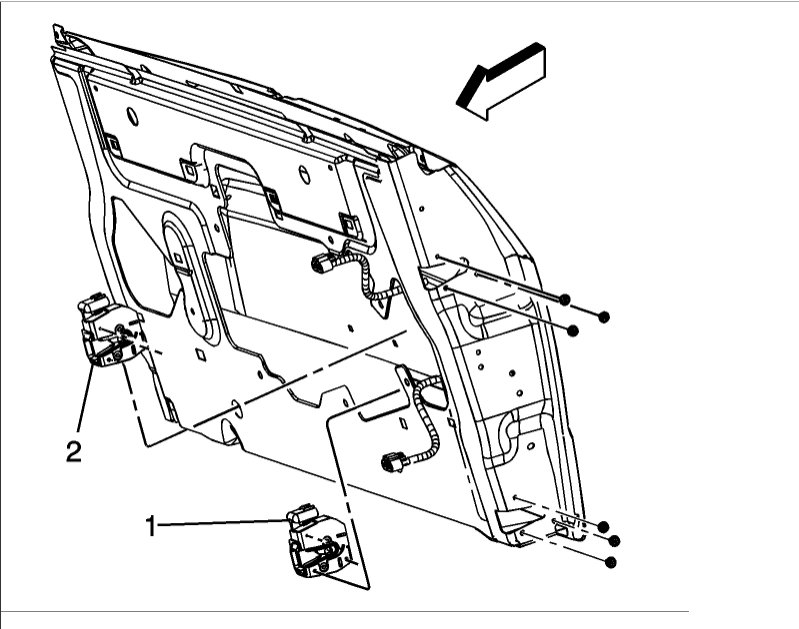 2

1