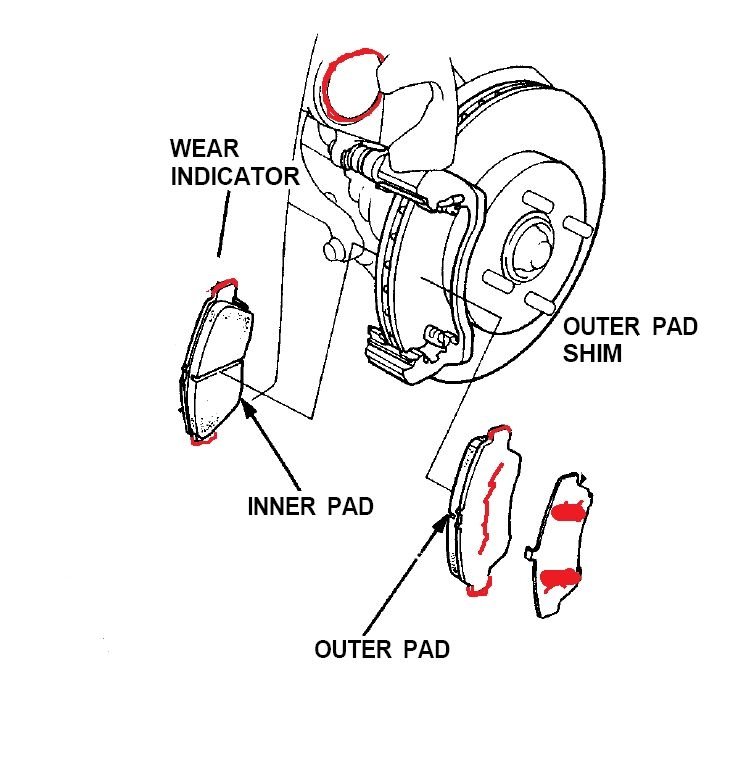 WEAR INDICATOR

OUTER PAD SHIM

INNER PAD

OUTER PAD