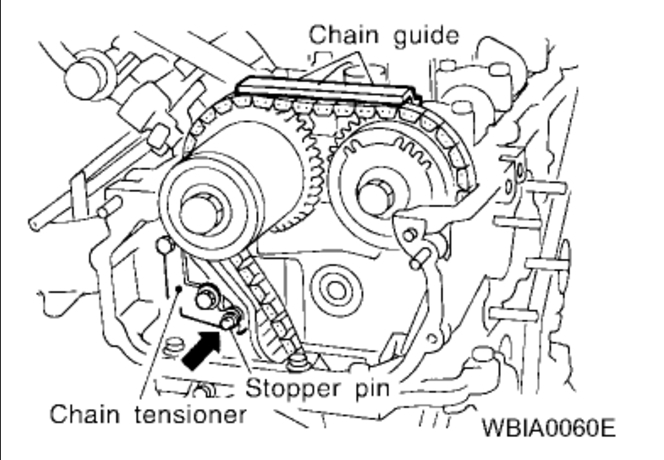 Chain guide

Stopper pin

Chain tensioner

WBIA0060E