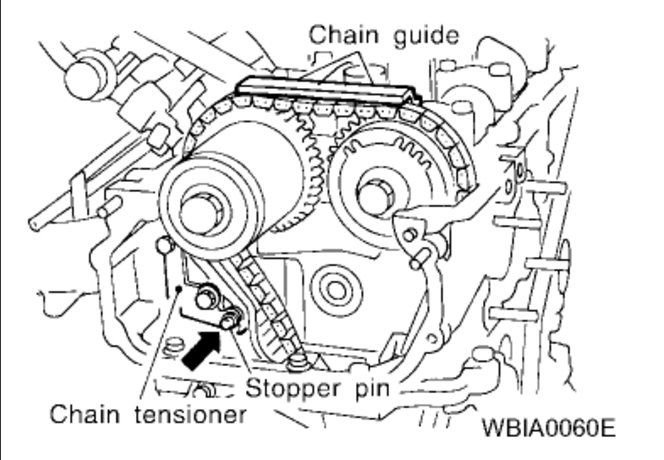 Chain guide
Stopper pin
Chain tensioner
WBIA0060E