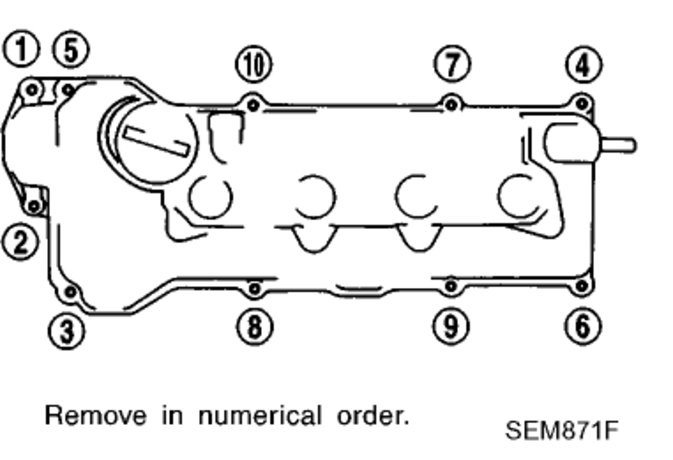 ① ⑤ ⑩ ⑦ ④

②

③ ⑧ ⑨ ⑥

Remove in numerical order.

SEM871F