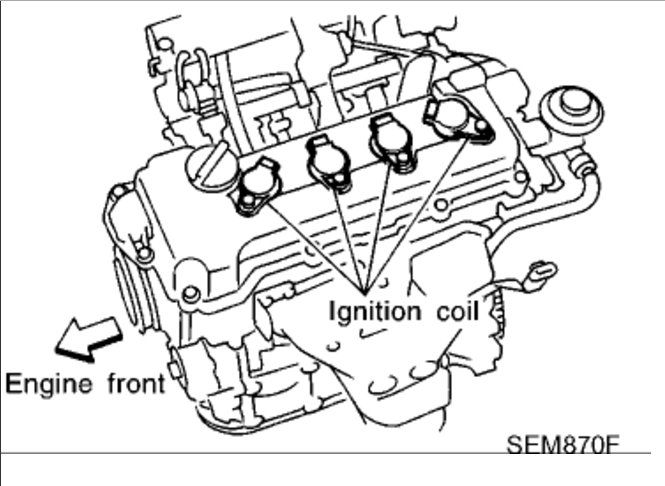 Ignition coil

Engine front

SEM870F