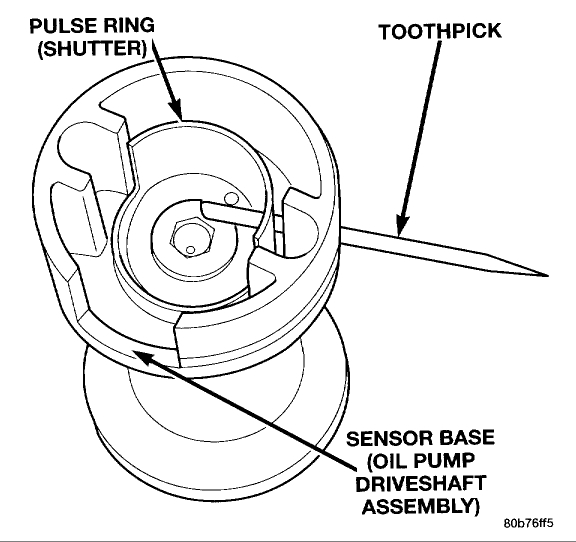 PULSE RING (SHUTTER)

TOOTHPICK

SENSOR BASE (OIL PUMP DRIVESHAFT ASSEMBLY)

80b76ff5