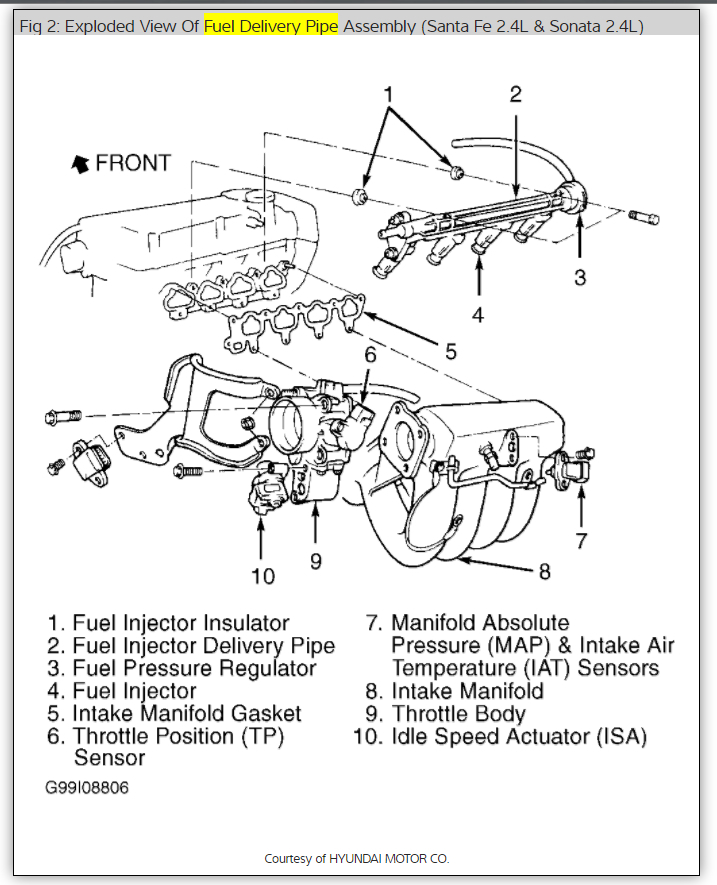 Fig 2: Exploded View Of Fuel Delivery Pipe Assembly (Santa Fe 2.4L & Sonata 2.4L)

FRONT

1
2
3
4
5
6
7
8
9
10

1. Fuel Injector Insulator
2. Fuel Injector Delivery Pipe
3. Fuel Pressure Regulator
4. Fuel Injector
5. Intake Manifold Gasket
6. Throttle Position (TP) Sensor

7. Manifold Absolute Pressure (MAP) & Intake Air Temperature (IAT) Sensors
8. Intake Manifold
9. Throttle Body
10. Idle Speed Actuator (ISA)

G99I08806

Courtesy of HYUNDAI MOTOR CO.